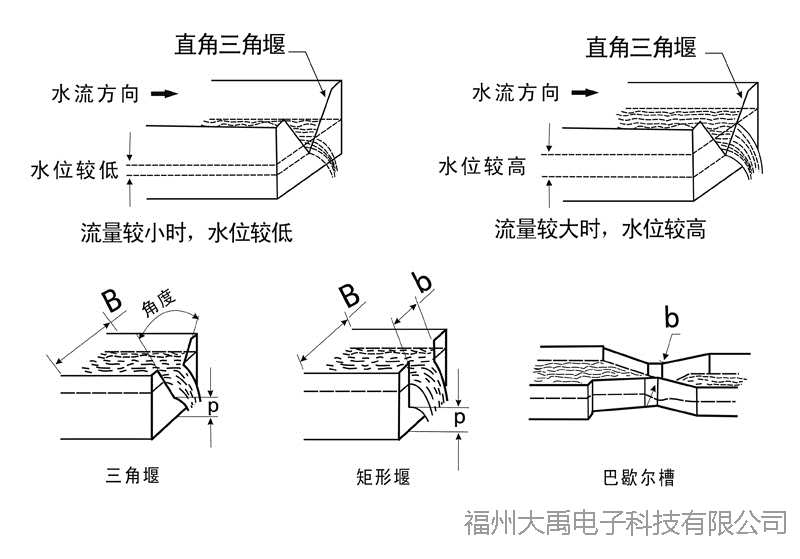 直角三角堰

水流方向

水位较低

流量较小时，水位较低

直角三角堰

水流方向

水位较高

流量较大时，水位较高

B

角度

p

三角堰

B

b

p

矩形堰

b

巴歇尔槽

福州大禹电子科技有限公司